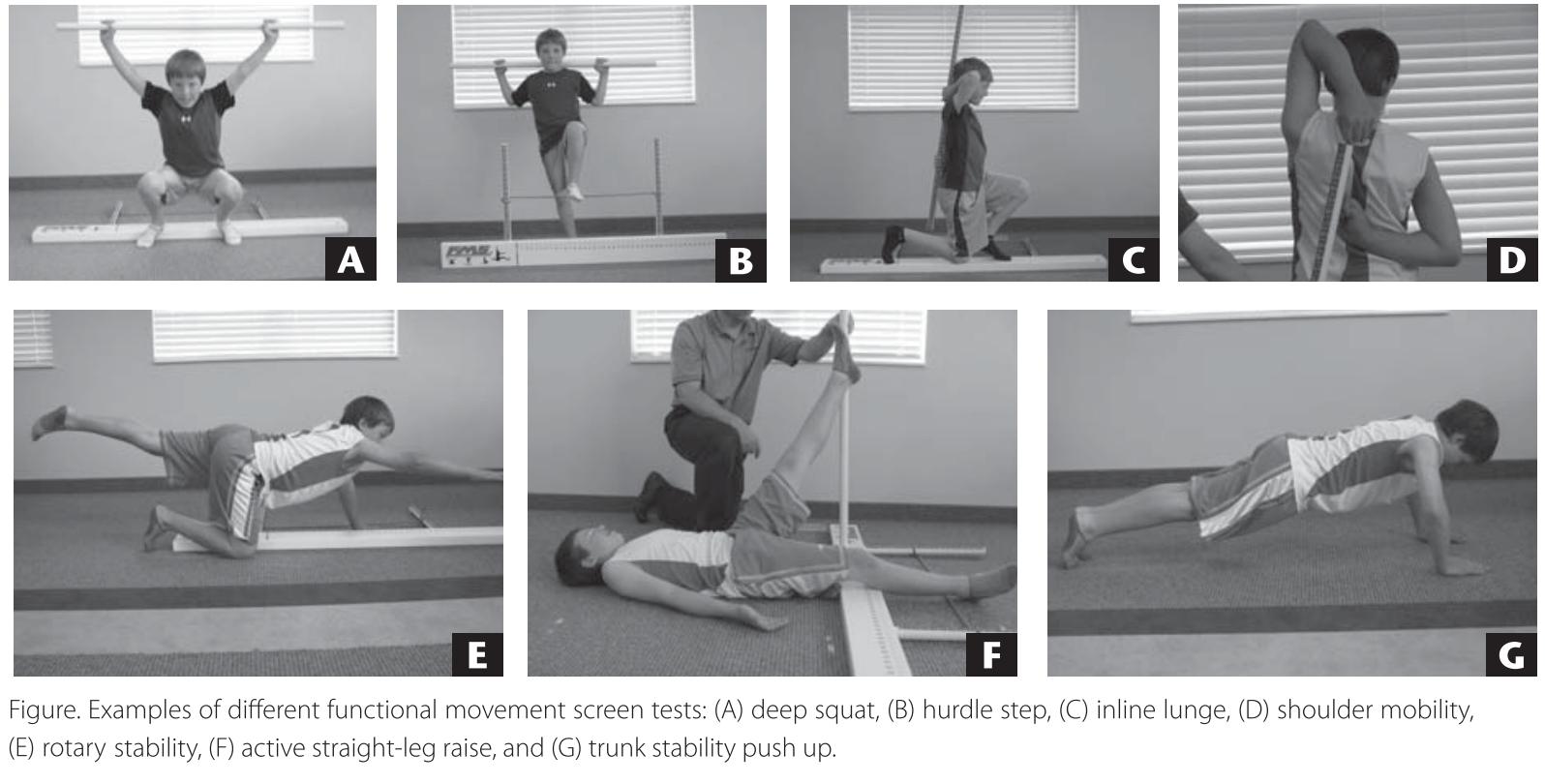 A

B

C

D

E

F

G

Figure. Examples of different functional movement screen tests: (A) deep squat, (B) hurdle step, (C) inline lunge, (D) shoulder mobility, (E) rotary stability, (F) active straight-leg raise, and (G) trunk stability push up.