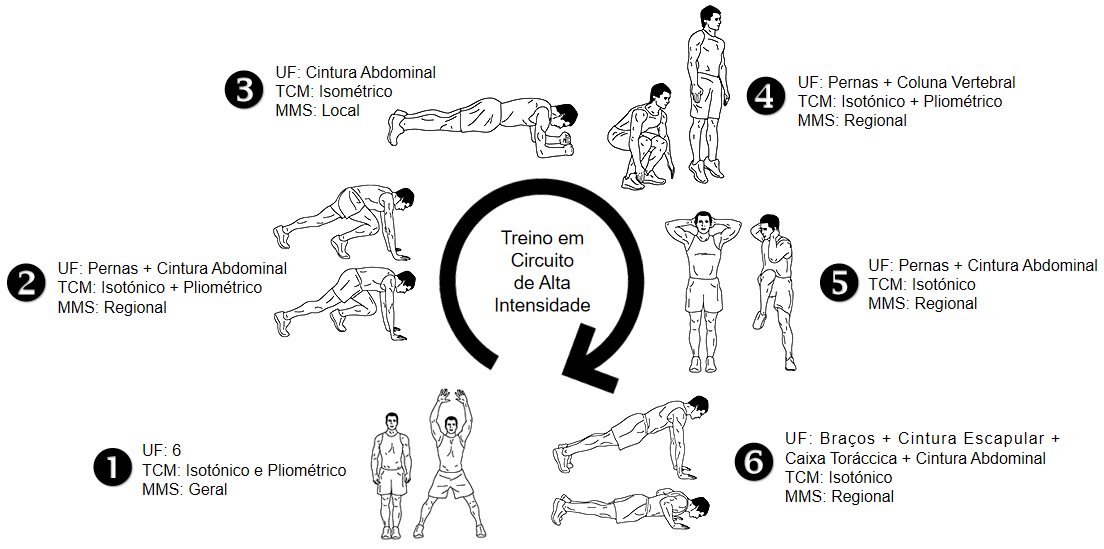 3
UF: Cintura Abdominal
TCM: Isométrico
MMS: Local

4
UF: Pernas + Coluna Vertebral
TCM: Isotónico + Pliométrico
MMS: Regional

2
UF: Pernas + Cintura Abdominal
TCM: Isotónico + Pliométrico
MMS: Regional

Treino em Circuito de Alta Intensidade

5
UF: Pernas + Cintura Abdominal
TCM: Isotónico
MMS: Regional

1
UF: 6
TCM: Isotónico e Pliométrico
MMS: Geral

6
UF: Braços + Cintura Escapular + Caixa Toráccica + Cintura Abdominal
TCM: Isotónico
MMS: Regional