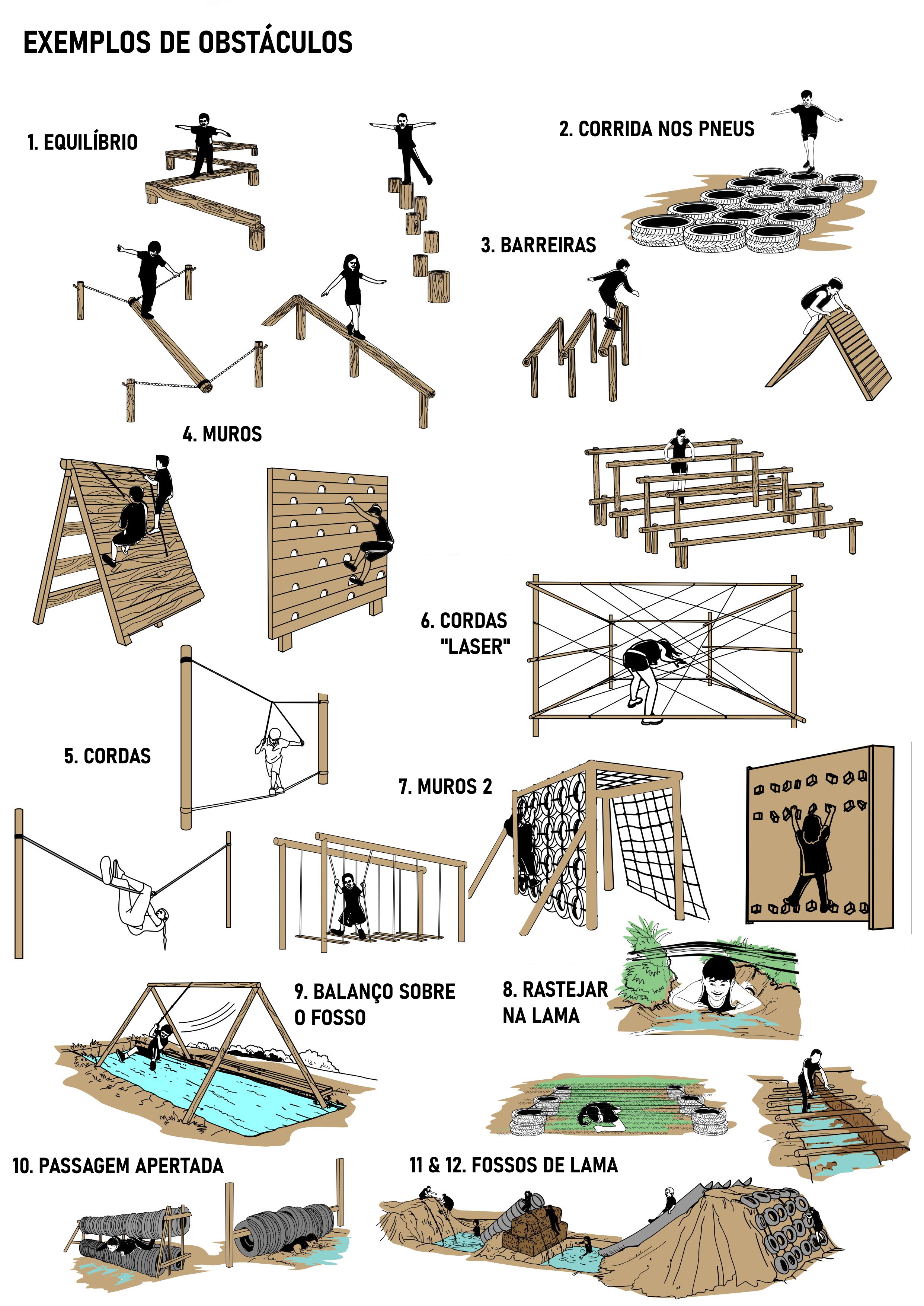 EXEMPLOS DE OBSTÁCULOS

1. EQUILÍBRIO

2. CORRIDA NOS PNEUS

3. BARREIRAS

4. MUROS

6. CORDAS "LASER"

5. CORDAS

7. MUROS 2

9. BALANÇO SOBRE O FOSSO

8. RASTEJAR NA LAMA

10. PASSAGEM APERTADA

11 & 12. FOSSOS DE LAMA