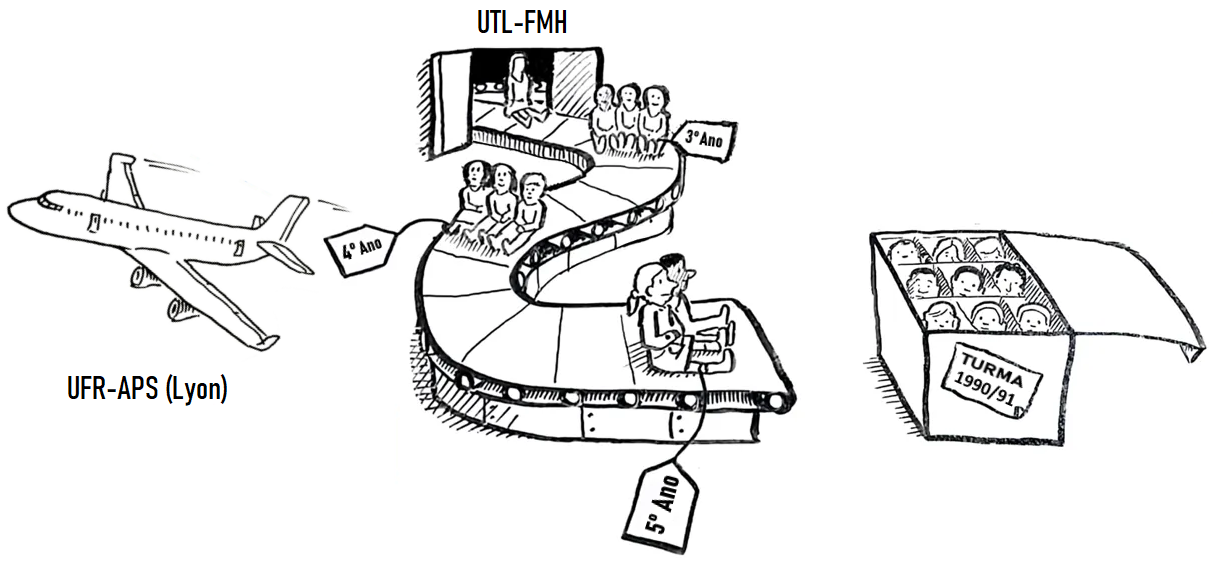 UTL-FMH

3º Ano

4º Ano

UFR-APS (Lyon)

5º Ano

TURMA
1990/91