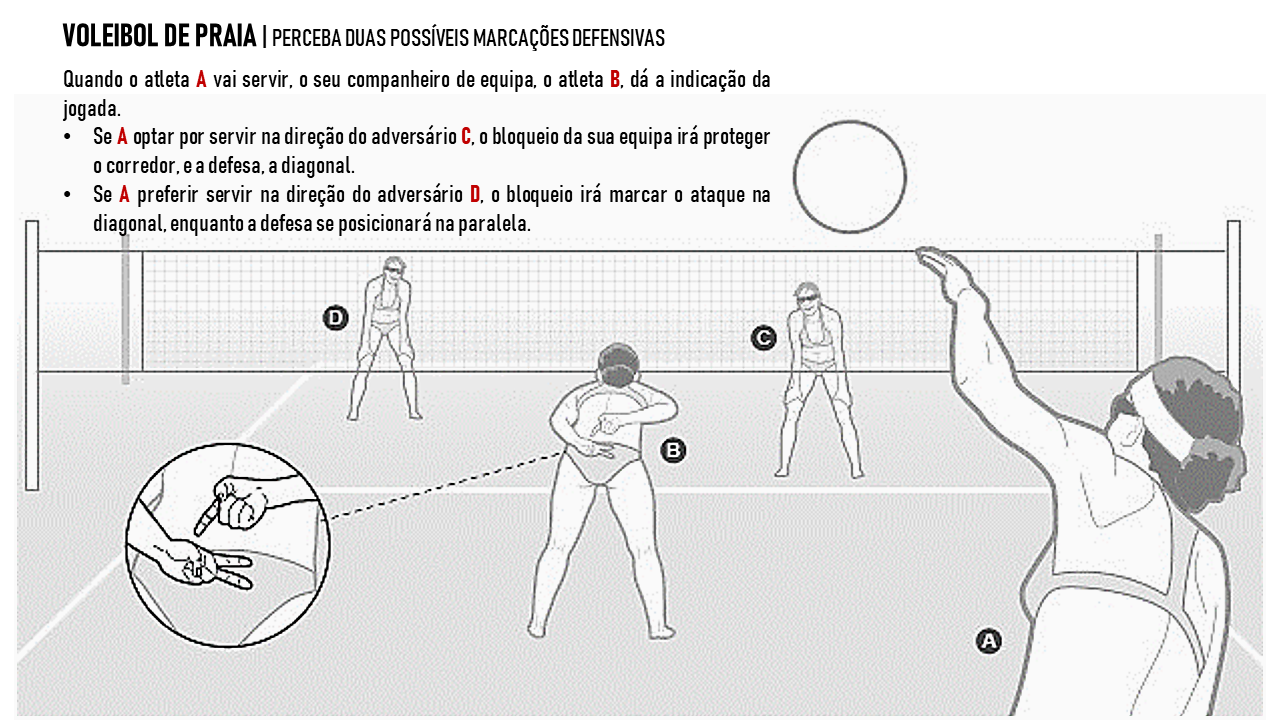 VOLEIBOL DE PRAIA | PERCEBA DUAS POSSÍVEIS MARCAÇÕES DEFENSIVAS

Quando o atleta A vai servir, o seu companheiro de equipa, o atleta B, dá a indicação da jogada.

• Se A optar por servir na direção do adversário C, o bloqueio da sua equipa irá proteger o corredor, e a defesa, a diagonal.
• Se A preferir servir na direção do adversário D, o bloqueio irá marcar o ataque na diagonal, enquanto a defesa se posicionará na paralela.

D

C

B

A