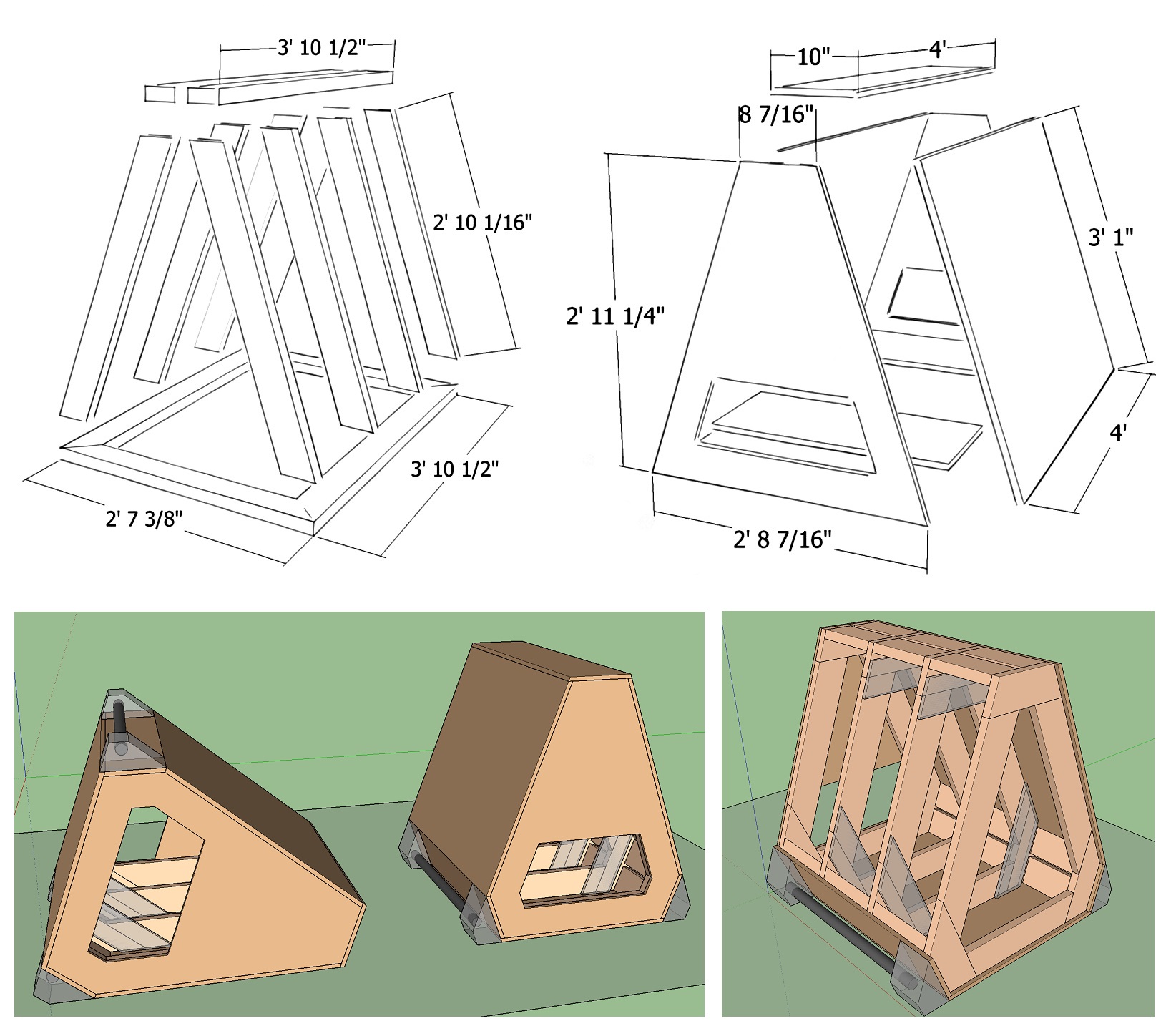 3' 10 1/2"

2' 10 1/16"

3' 10 1/2"

2' 7 3/8"

10"

4'

8 7/16"

3' 1"

2' 11 1/4"

4'

2' 8 7/16"