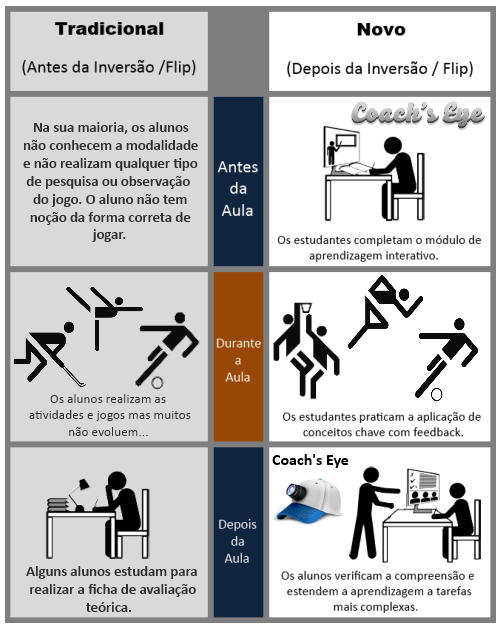 | Tradicional (Antes da Inversão /Flip) | | Novo (Depois da Inversão / Flip) |
|---|---|---|
| Na sua maioria, os alunos não conhecem a modalidade e não realizam qualquer tipo de pesquisa ou observação do jogo. O aluno não tem noção da forma correta de jogar. | Antes da Aula | Coach's Eye Os estudantes completam o módulo de aprendizagem interativo. |
| Os alunos realizam as atividades e jogos mas muitos não evoluem... | Durante a Aula | Os estudantes praticam a aplicação de conceitos chave com feedback. |
| Alguns alunos estudam para realizar a ficha de avaliação teórica. | Depois da Aula | Coach's Eye Os alunos verificam a compreensão e estendem a aprendizagem a tarefas mais complexas. |